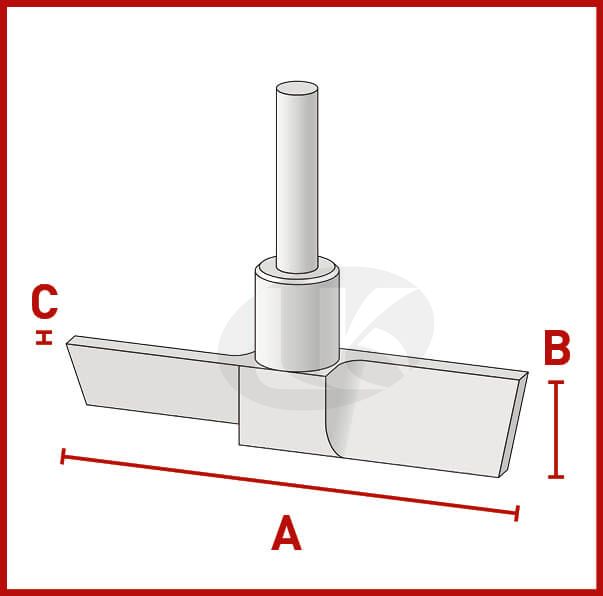 C
B
A